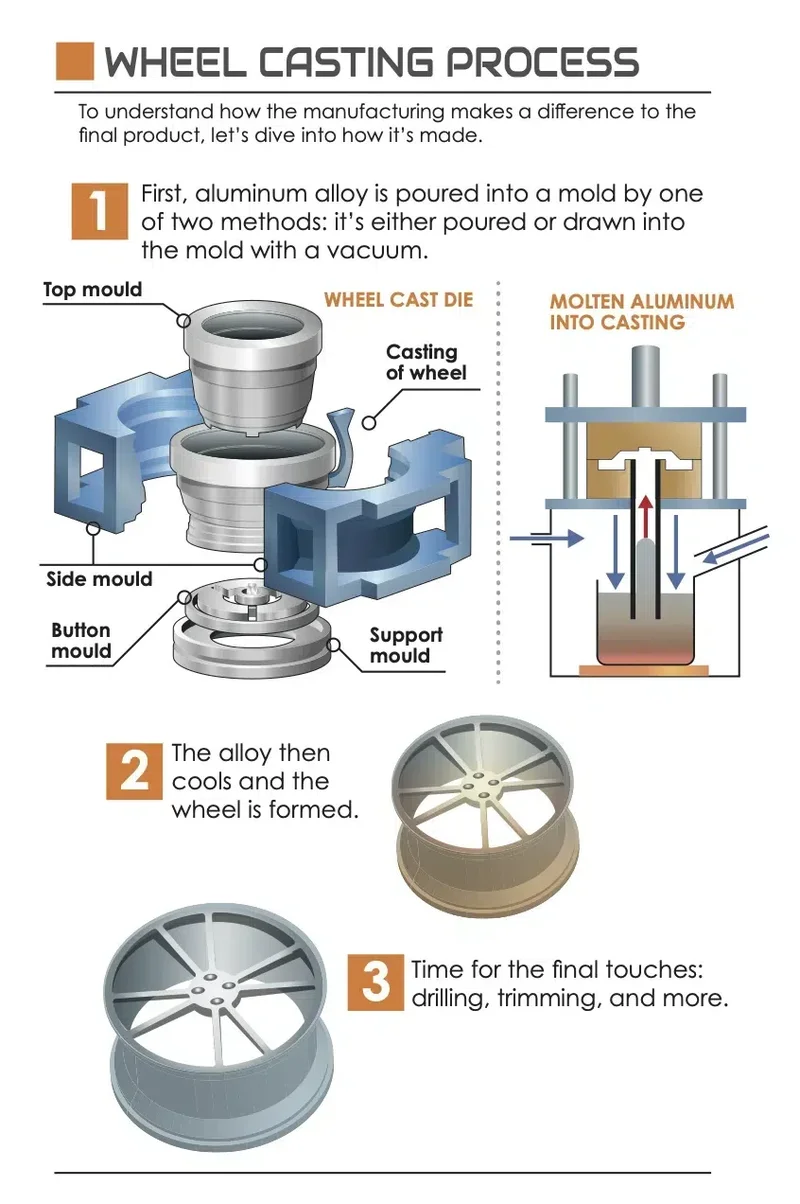 WHEEL CASTING PROCESS

To understand how the manufacturing makes a difference to the final product, let's dive into how it's made.

1 First, aluminum alloy is poured into a mold by one of two methods: it's either poured or drawn into the mold with a vacuum.

Top mould

WHEEL CAST DIE

Casting of wheel

Side mould

Button mould

Support mould

MOLTEN ALUMINUM INTO CASTING

2 The alloy then cools and the wheel is formed.

3 Time for the final touches: drilling, trimming, and more.