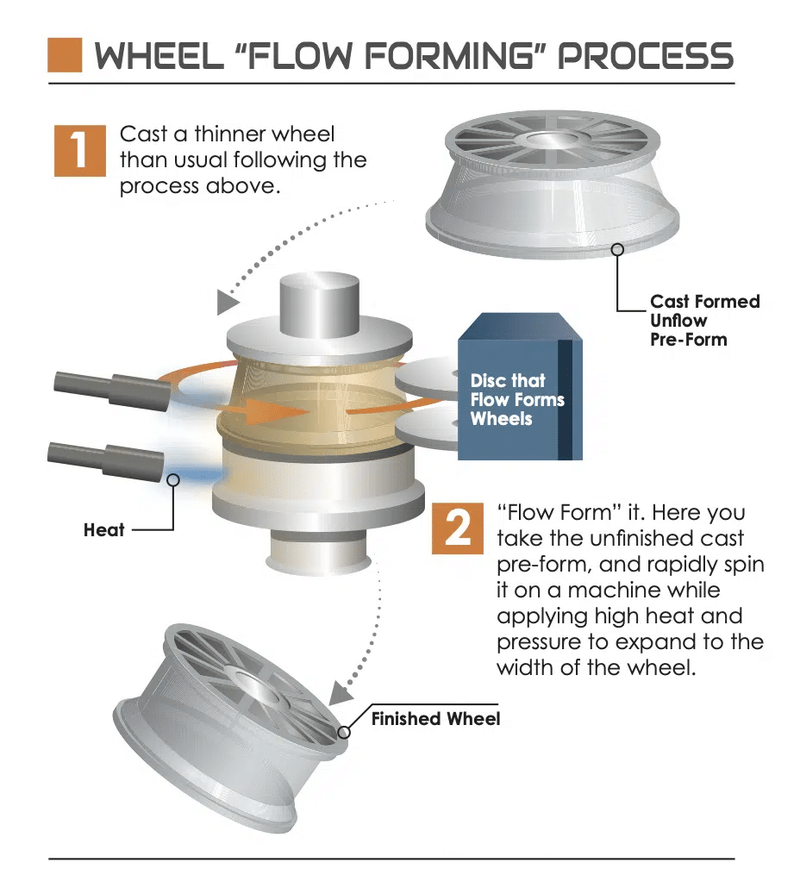 WHEEL "FLOW FORMING" PROCESS

1

Cast a thinner wheel than usual following the process above.

Cast Formed Unflow Pre-Form

Disc that Flow Forms Wheels

Heat

2

"Flow Form" it. Here you take the unfinished cast pre-form, and rapidly spin it on a machine while applying high heat and pressure to expand to the width of the wheel.

Finished Wheel